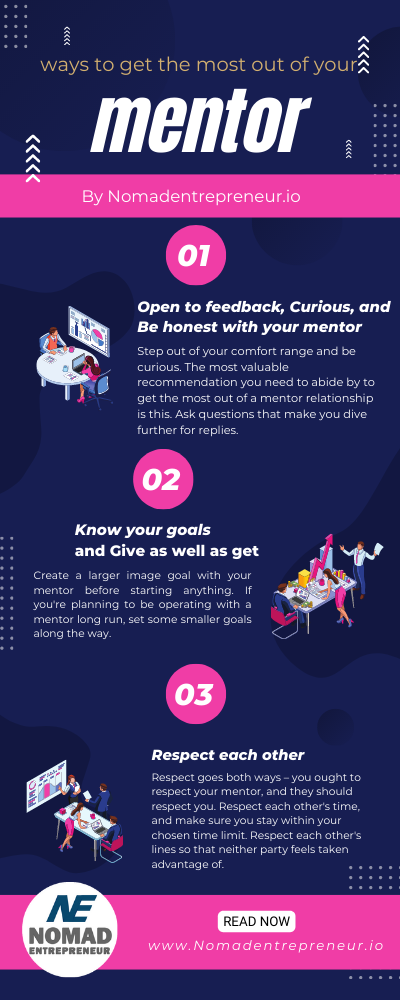 ways to get the most out of your

mentor

By Nomadentrepreneur.io

01

Open to feedback, Curious, and Be honest with your mentor

Step out of your comfort range and be curious. The most valuable recommendation you need to abide by to get the most out of a mentor relationship is this. Ask questions that make you dive further for replies.

02

Know your goals and Give as well as get

Create a larger image goal with your mentor before starting anything. If you're planning to be operating with a mentor long run, set some smaller goals along the way.

03

Respect each other

Respect goes both ways – you ought to respect your mentor, and they should respect you. Respect each other's time, and make sure you stay within your chosen time limit. Respect each other's lines so that neither party feels taken advantage of.

NE
NOMAD
ENTREPRENEUR

READ NOW

www.Nomadentrepreneur.io